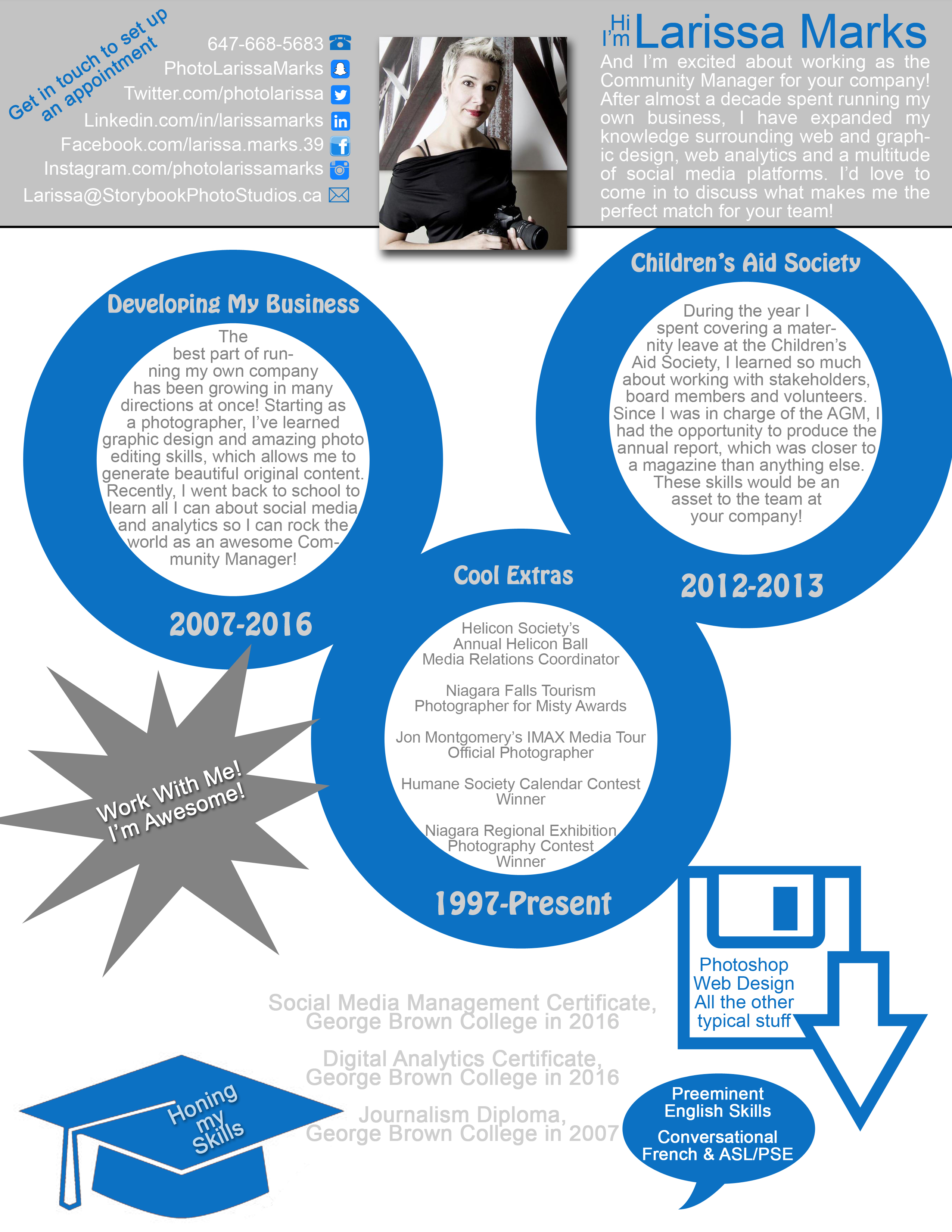 Get in touch to set up an appointment

647-668-5683
PhotoLarissaMarks
Twitter.com/photolarissa
Linkedin.com/in/larissamarks
Facebook.com/larissa.marks.39
Instagram.com/photolarissamarks
Larissa@StorybookPhotoStudios.ca

Hi I'm Larissa Marks

And I'm excited about working as the Community Manager for your company! After almost a decade spent running my own business, I have expanded my knowledge surrounding web and graphic design, web analytics and a multitude of social media platforms. I'd love to come in to discuss what makes me the perfect match for your team!

Developing My Business

The best part of running my own company has been growing in many directions at once! Starting as a photographer, I've learned graphic design and amazing photo editing skills, which allows me to generate beautiful original content. Recently, I went back to school to learn all I can about social media and analytics so I can rock the world as an awesome Community Manager!

2007-2016

Children's Aid Society

During the year I spent covering a maternity leave at the Children's Aid Society, I learned so much about working with stakeholders, board members and volunteers. Since I was in charge of the AGM, I had the opportunity to produce the annual report, which was closer to a magazine than anything else. These skills would be an asset to the team at your company!

2012-2013

Cool Extras

Helicon Society's Annual Helicon Ball Media Relations Coordinator

Niagara Falls Tourism Photographer for Misty Awards

Jon Montgomery's IMAX Media Tour Official Photographer

Humane Society Calendar Contest Winner

Niagara Regional Exhibition Photography Contest Winner

1997-Present

Work With Me! I'm Awesome!

Photoshop
Web Design
All the other typical stuff

Social Media Management Certificate, George Brown College in 2016

Digital Analytics Certificate, George Brown College in 2016

Journalism Diploma, George Brown College in 2007

Honing my Skills

Preeminent English Skills

Conversational French & ASL/PSE